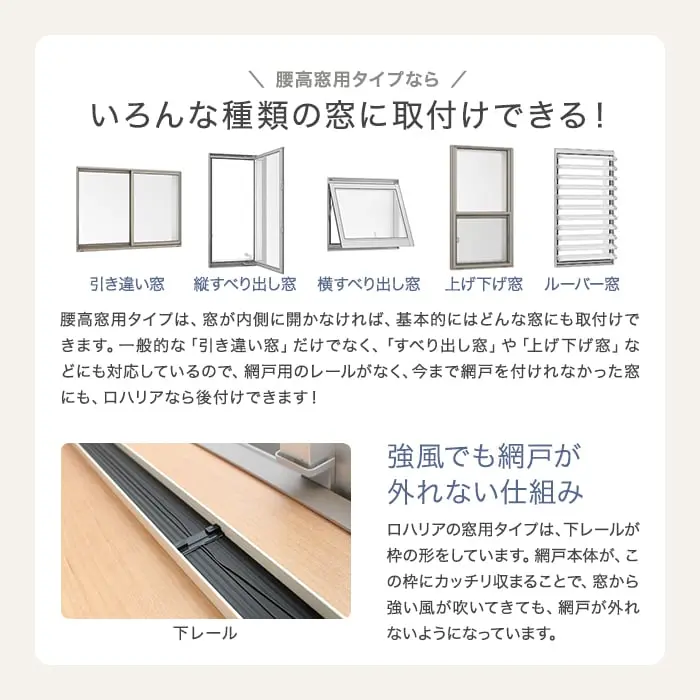 ＼ 腰高窓用タイプなら ／

いろんな種類の窓に取付けできる！

引き違い窓　縦すべり出し窓　横すべり出し窓　上げ下げ窓　ルーバー窓

腰高窓用タイプは、窓が内側に開かなければ、基本的にはどんな窓にも取付けできます。一般的な「引き違い窓」だけでなく、「すべり出し窓」や「上げ下げ窓」などにも対応しているので、網戸用のレールがなく、今まで網戸を付けれなかった窓にも、ロハリアなら後付けできます！

下レール

強風でも網戸が外れない仕組み

ロハリアの窓用タイプは、下レールが枠の形をしています。網戸本体が、この枠にカッチリ収まることで、窓から強い風が吹いてきても、網戸が外れないようになっています。