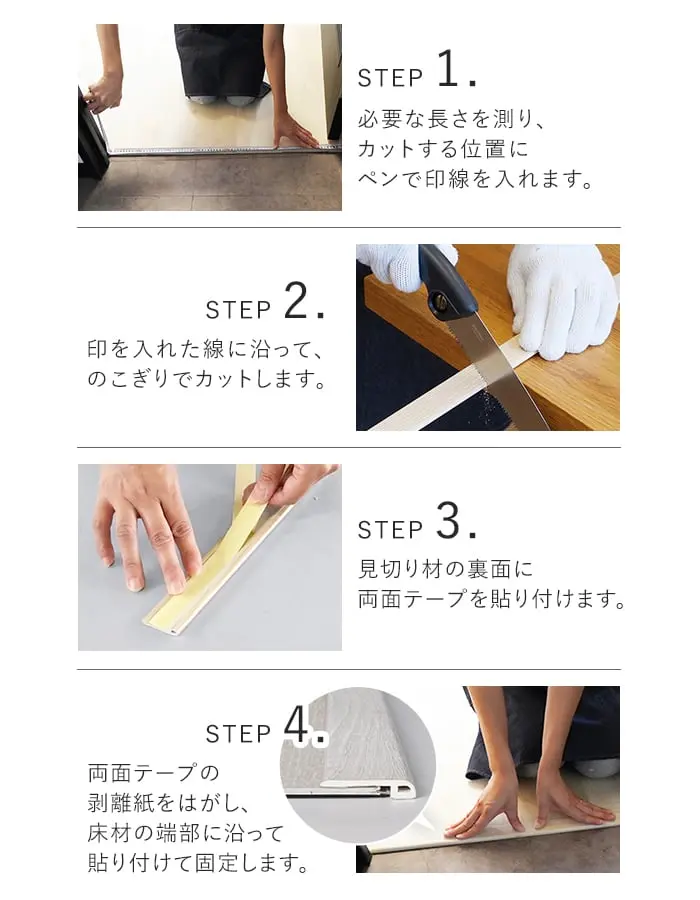 STEP 1.

必要な長さを測り、カットする位置にペンで印線を入れます。

STEP 2.

印を入れた線に沿って、のこぎりでカットします。

STEP 3.

見切り材の裏面に両面テープを貼り付けます。

STEP 4.

両面テープの剥離紙をはがし、床材の端部に沿って貼り付けて固定します。