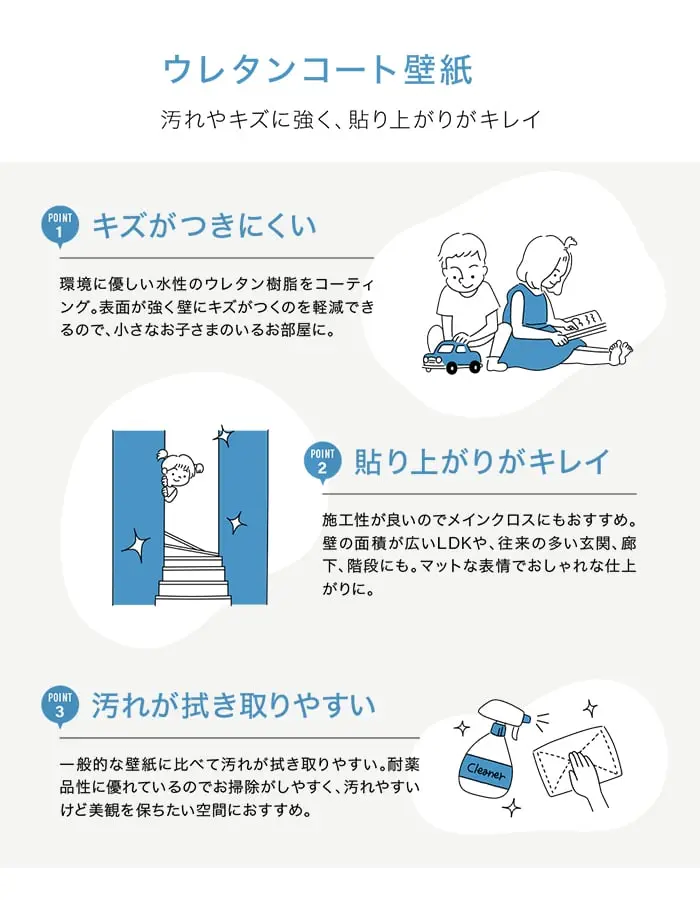 ウレタンコート壁紙

汚れやキズに強く、貼り上がりがキレイ

POINT 1

キズがつきにくい

環境に優しい水性のウレタン樹脂をコーティング。表面が強く壁にキズがつくのを軽減できるので、小さなお子さまのいるお部屋に。

POINT 2

貼り上がりがキレイ

施工性が良いのでメインクロスにもおすすめ。壁の面積が広いLDKや、往来の多い玄関、廊下、階段にも。マットな表情でおしゃれな仕上がりに。

POINT 3

汚れが拭き取りやすい

一般的な壁紙に比べて汚れが拭き取りやすい。耐薬品性に優れているのでお掃除がしやすく、汚れやすいけど美観を保ちたい空間におすすめ。

Cleaner