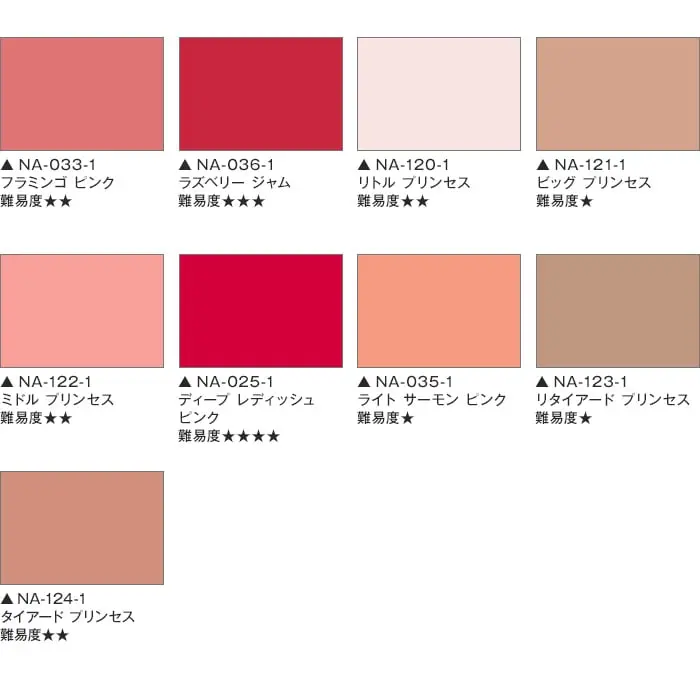 ▲ NA-033-1
フラミンゴ ピンク
難易度★★

▲ NA-036-1
ラズベリー ジャム
難易度★★★

▲ NA-120-1
リトル プリンセス
難易度★★

▲ NA-121-1
ビッグ プリンセス
難易度★

▲ NA-122-1
ミドル プリンセス
難易度★★

▲ NA-025-1
ディープ レディッシュ ピンク
難易度★★★★

▲ NA-035-1
ライト サーモン ピンク
難易度★

▲ NA-123-1
リタイアード プリンセス
難易度★

▲ NA-124-1
タイアード プリンセス
難易度★★