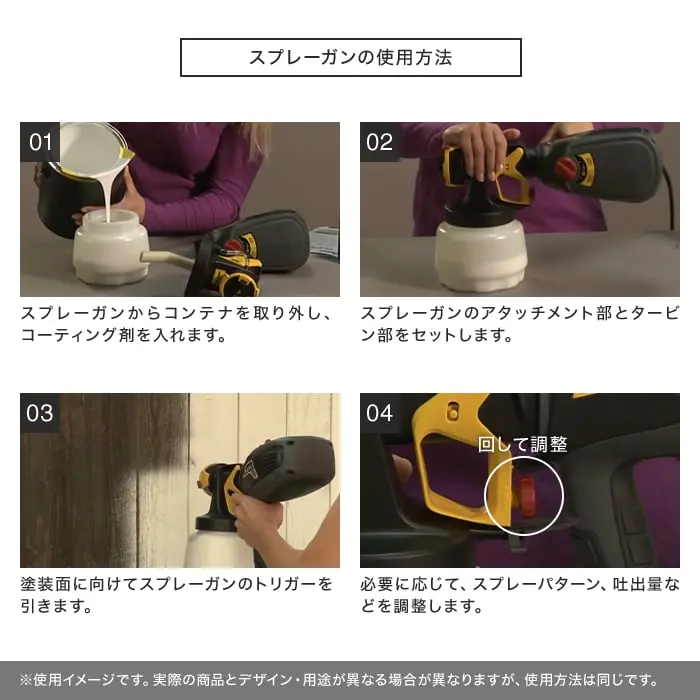 スプレーガンの使用方法

01

スプレーガンからコンテナを取り外し、コーティング剤を入れます。

02

スプレーガンのアタッチメント部とタービン部をセットします。

03

塗装面に向けてスプレーガンのトリガーを引きます。

04

回して調整

必要に応じて、スプレーパターン、吐出量などを調整します。

※使用イメージです。実際の商品とデザイン・用途が異なる場合が異なりますが、使用方法は同じです。