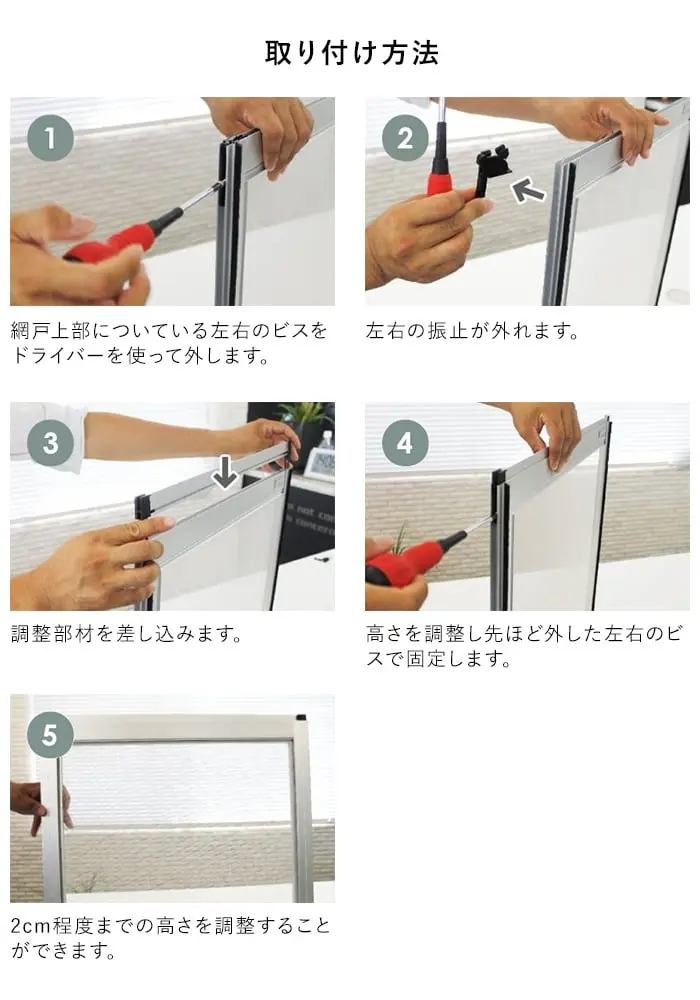 取り付け方法

1

網戸上部についている左右のビスをドライバーを使って外します。

2

左右の振止が外れます。

3

調整部材を差し込みます。

4

高さを調整し先ほど外した左右のビスで固定します。

5

2cm程度までの高さを調整することができます。