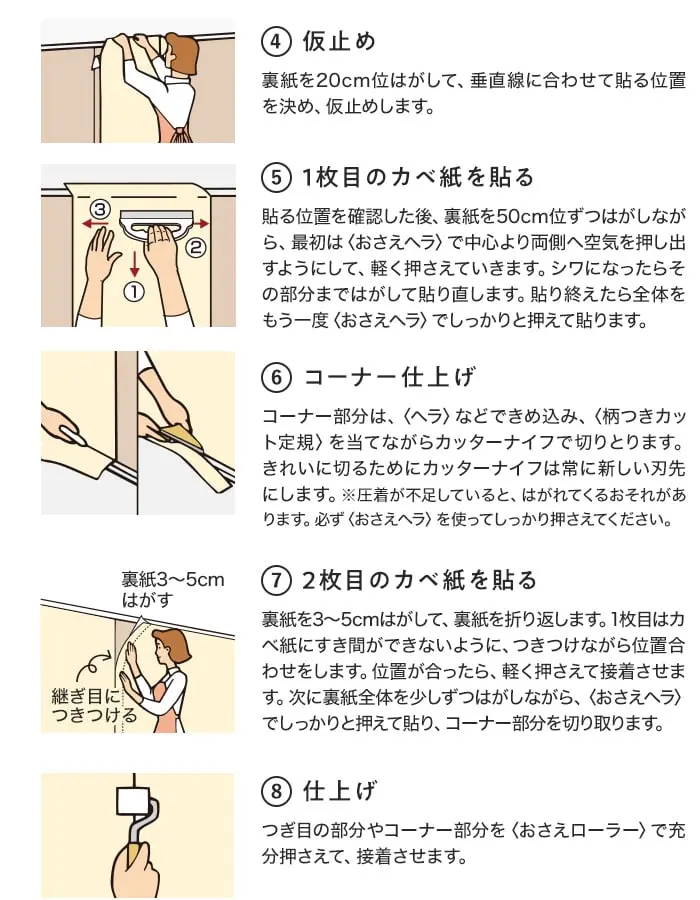 ④ 仮止め
裏紙を20cm位はがして、垂直線に合わせて貼る位置を決め、仮止めします。

③
②
①
⑤ 1枚目のカベ紙を貼る
貼る位置を確認した後、裏紙を50cm位ずつはがしながら、最初は〈おさえヘラ〉で中心より両側へ空気を押し出すようにして、軽く押さえていきます。シワになったらその部分まではがして貼り直します。貼り終えたら全体をもう一度〈おさえヘラ〉でしっかりと押えて貼ります。

⑥ コーナー仕上げ
コーナー部分は、〈ヘラ〉などできめ込み、〈柄つきカット定規〉を当てながらカッターナイフで切りとります。きれいに切るためにカッターナイフは常に新しい刃先にします。※圧着が不足していると、はがれてくるおそれがあります。必ず〈おさえヘラ〉を使ってしっかり押さえてください。

裏紙3〜5cm はがす
継ぎ目に つきつける
⑦ 2枚目のカベ紙を貼る
裏紙を3〜5cmはがして、裏紙を折り返します。1枚目はカベ紙にすき間ができないように、つきつけながら位置合わせをします。位置が合ったら、軽く押さえて接着させます。次に裏紙全体を少しずつはがしながら、〈おさえヘラ〉でしっかりと押えて貼り、コーナー部分を切り取ります。

⑧ 仕上げ
つぎ目の部分やコーナー部分を〈おさえローラー〉で充分押さえて、接着させます。