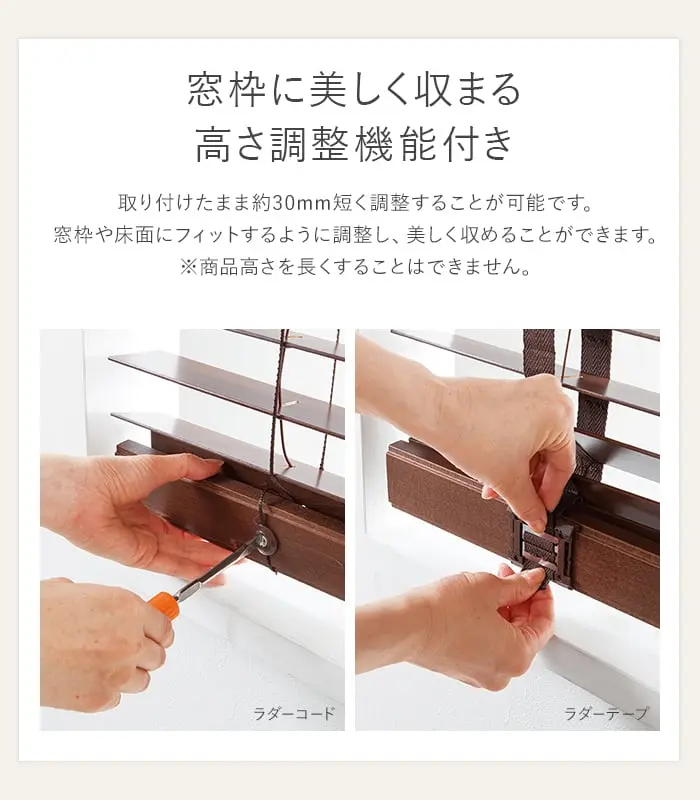 窓枠に美しく収まる
高さ調整機能付き

取り付けたまま約30mm短く調整することが可能です。
窓枠や床面にフィットするように調整し、美しく収めることができます。
※商品高さを長くすることはできません。

ラダーコード

ラダーテープ