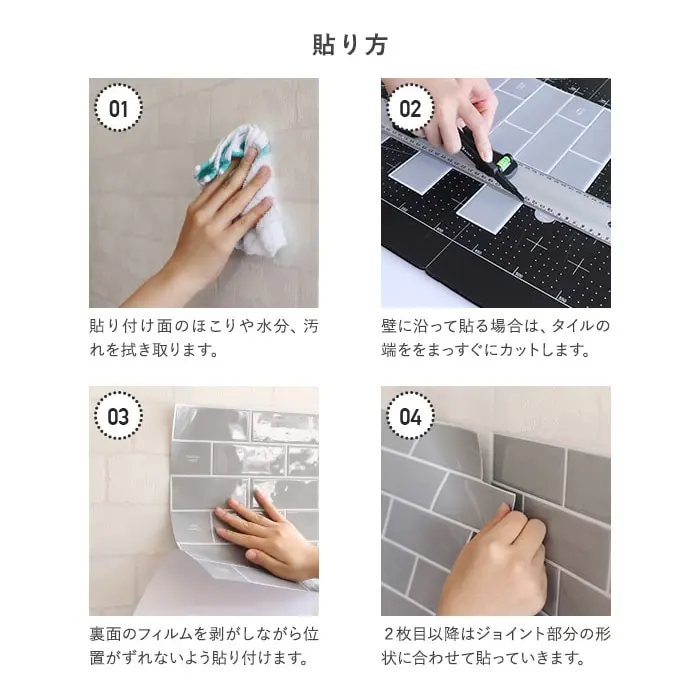 貼り方

01

貼り付け面のほこりや水分、汚れを拭き取ります。

02

壁に沿って貼る場合は、タイルの端ををまっすぐにカットします。

03

裏面のフィルムを剥がしながら位置がずれないよう貼り付けます。

04

２枚目以降はジョイント部分の形状に合わせて貼っていきます。